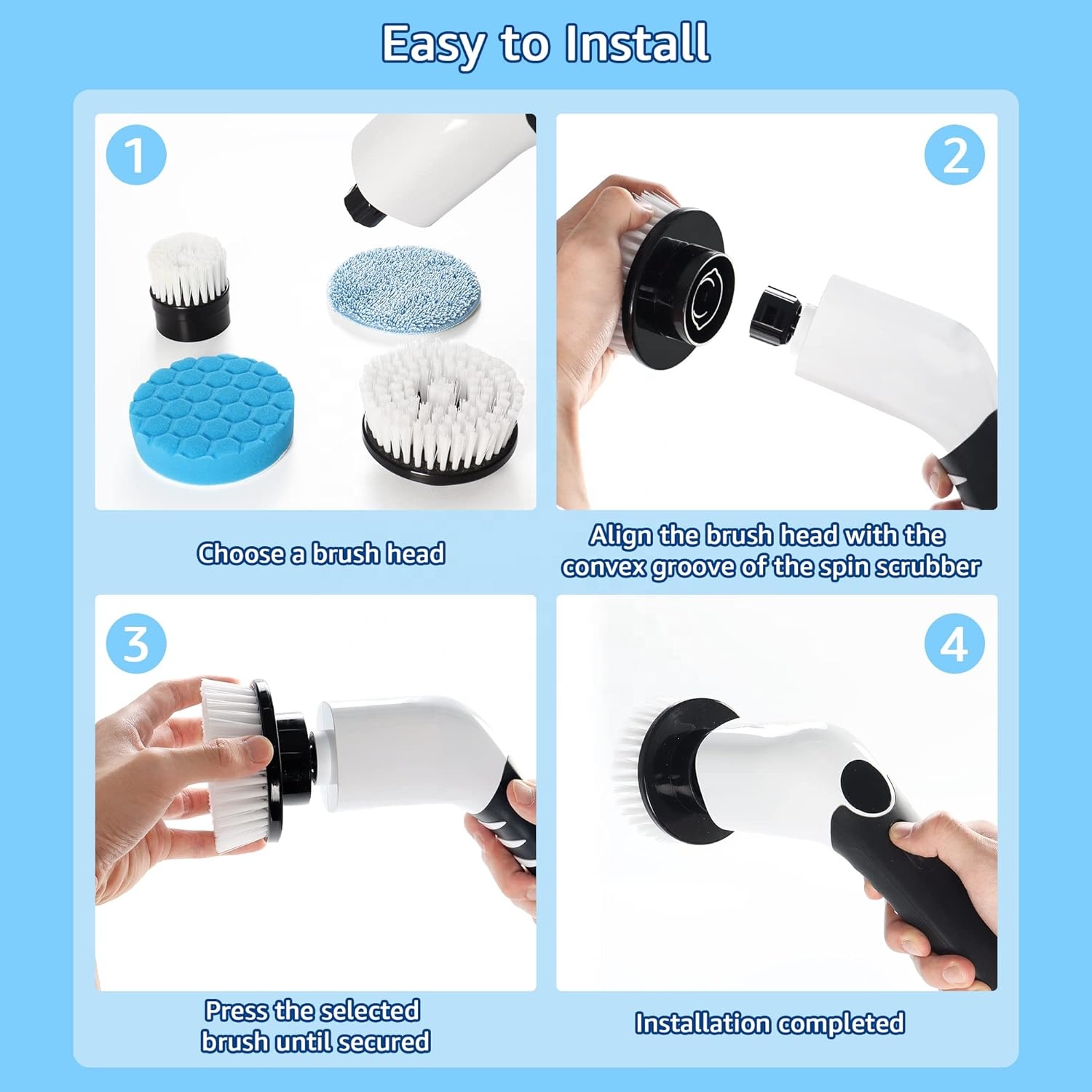 Easy to Install

1

Choose a brush head

2

Align the brush head with the convex groove of the spin scrubber

3

Press the selected brush until secured

4

Installation completed